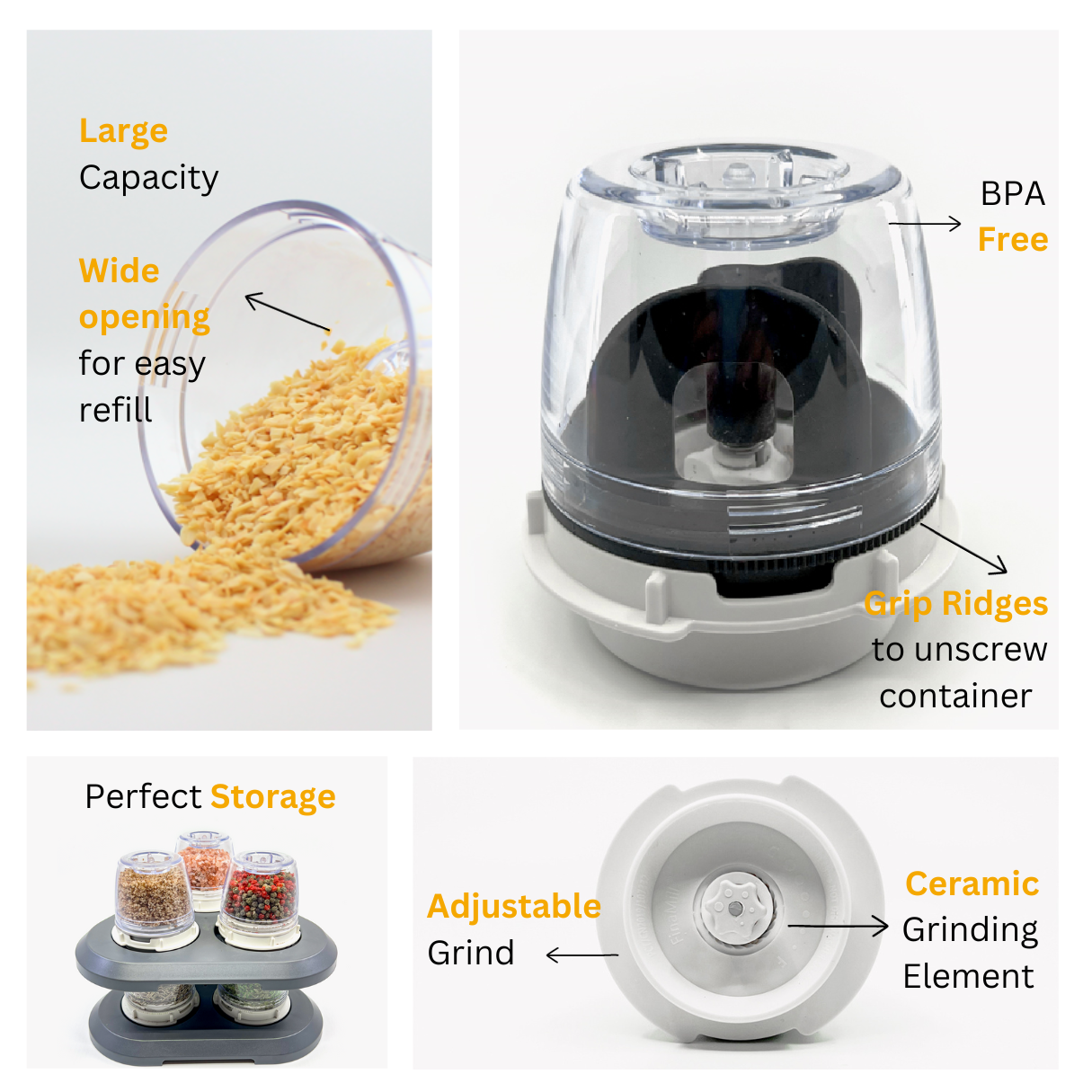 Large
Capacity

Wide
opening
for easy
refill

BPA
Free

Grip Ridges
to unscrew
container

Perfect Storage

Adjustable
Grind

Ceramic
Grinding
Element