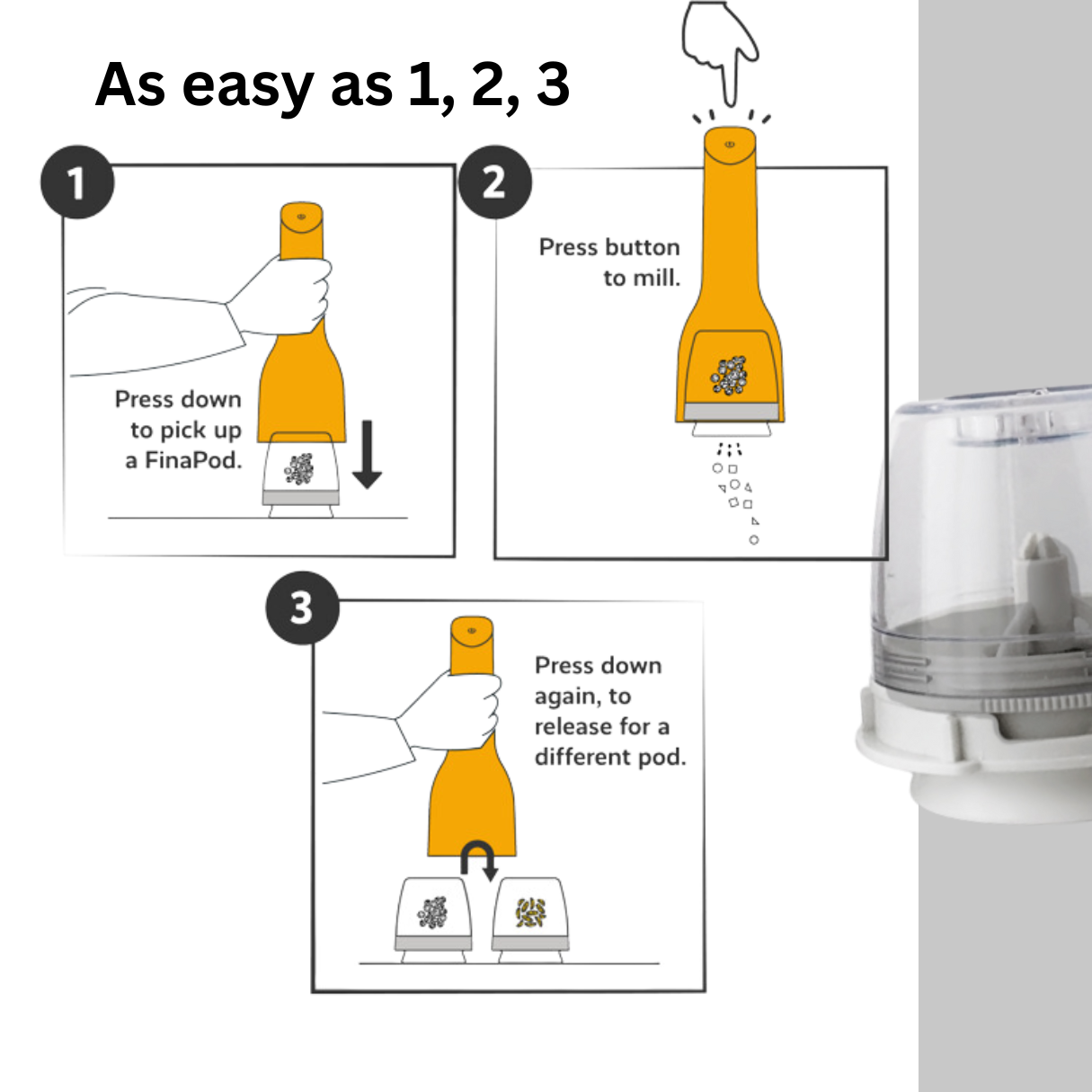 As easy as 1, 2, 3

1

Press down to pick up a FinaPod.

2

Press button to mill.

3

Press down again, to release for a different pod.